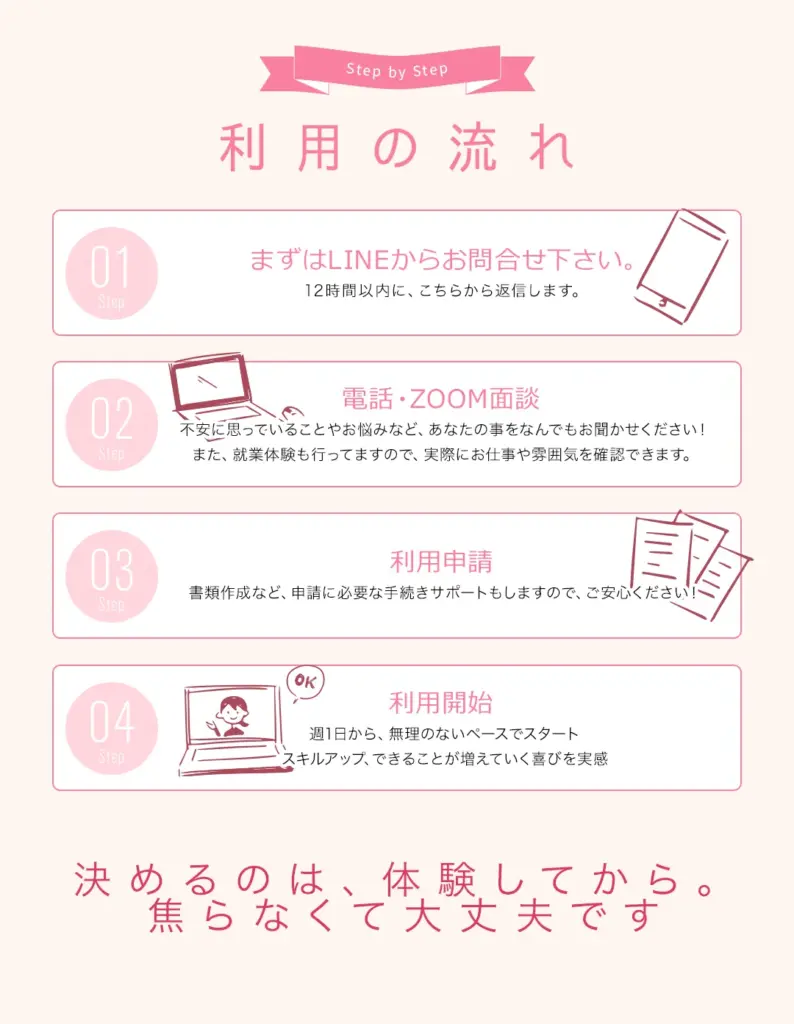 Step by Step

利用の流れ

01
Step
まずはLINEからお問合せ下さい。
12時間以内に、こちらから返信します。

02
Step
電話・ZOOM面談
不安に思っていることやお悩みなど、あなたの事をなんでもお聞かせください！
また、就業体験も行ってますので、実際にお仕事や雰囲気を確認できます。

03
Step
利用申請
書類作成など、申請に必要な手続きサポートもしますので、ご安心ください！

04
Step
OK
利用開始
週1日から、無理のないペースでスタート
スキルアップ、できることが増えていく喜びを実感

決めるのは、体験してから。
焦らなくて大丈夫です